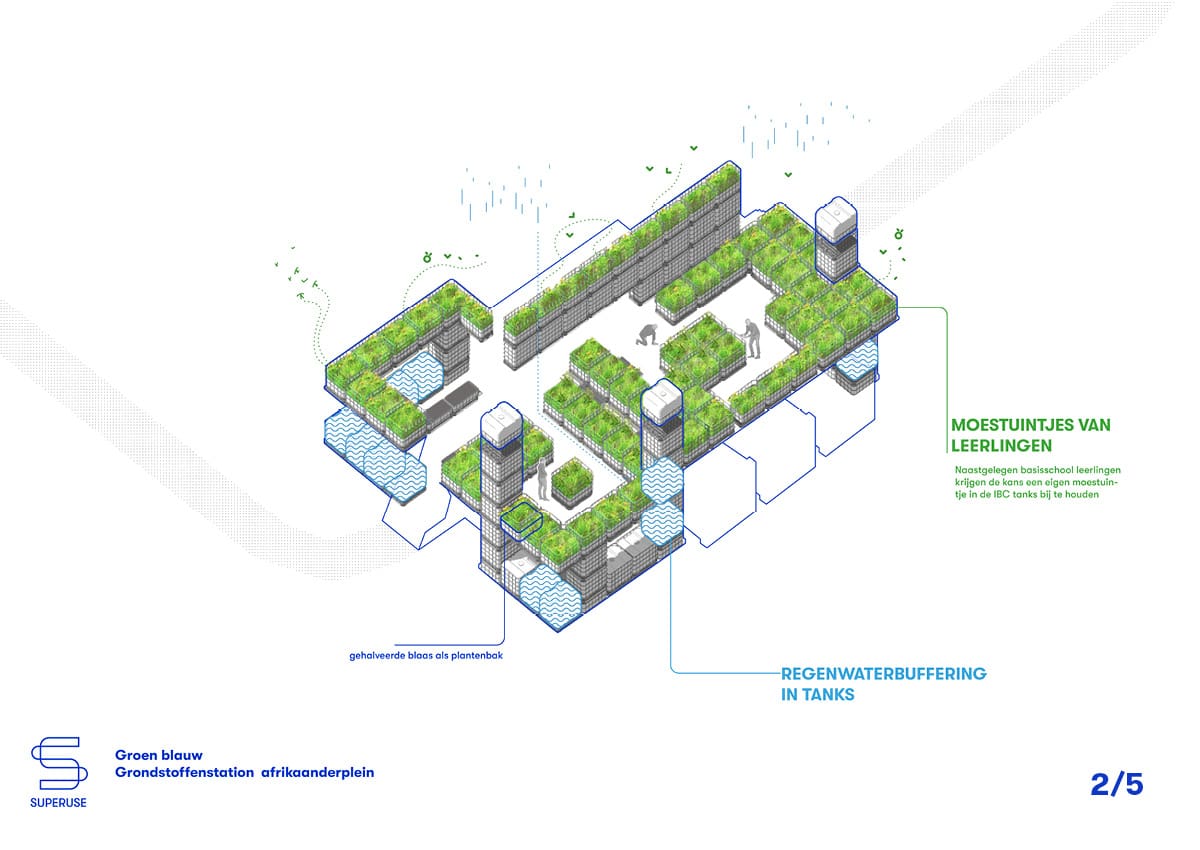 MOESTUINTJES VAN LEERLINGEN

Naastgelegen basisschool leerlingen krijgen de kans een eigen moestuintje in de IBC tanks bij te houden

gehalveerde blaas als plantenbak

REGENWATERBUFFERING IN TANKS

SUPERUSE

Groen blauw
Grondstoffenstation afrikaanderplein

2/5